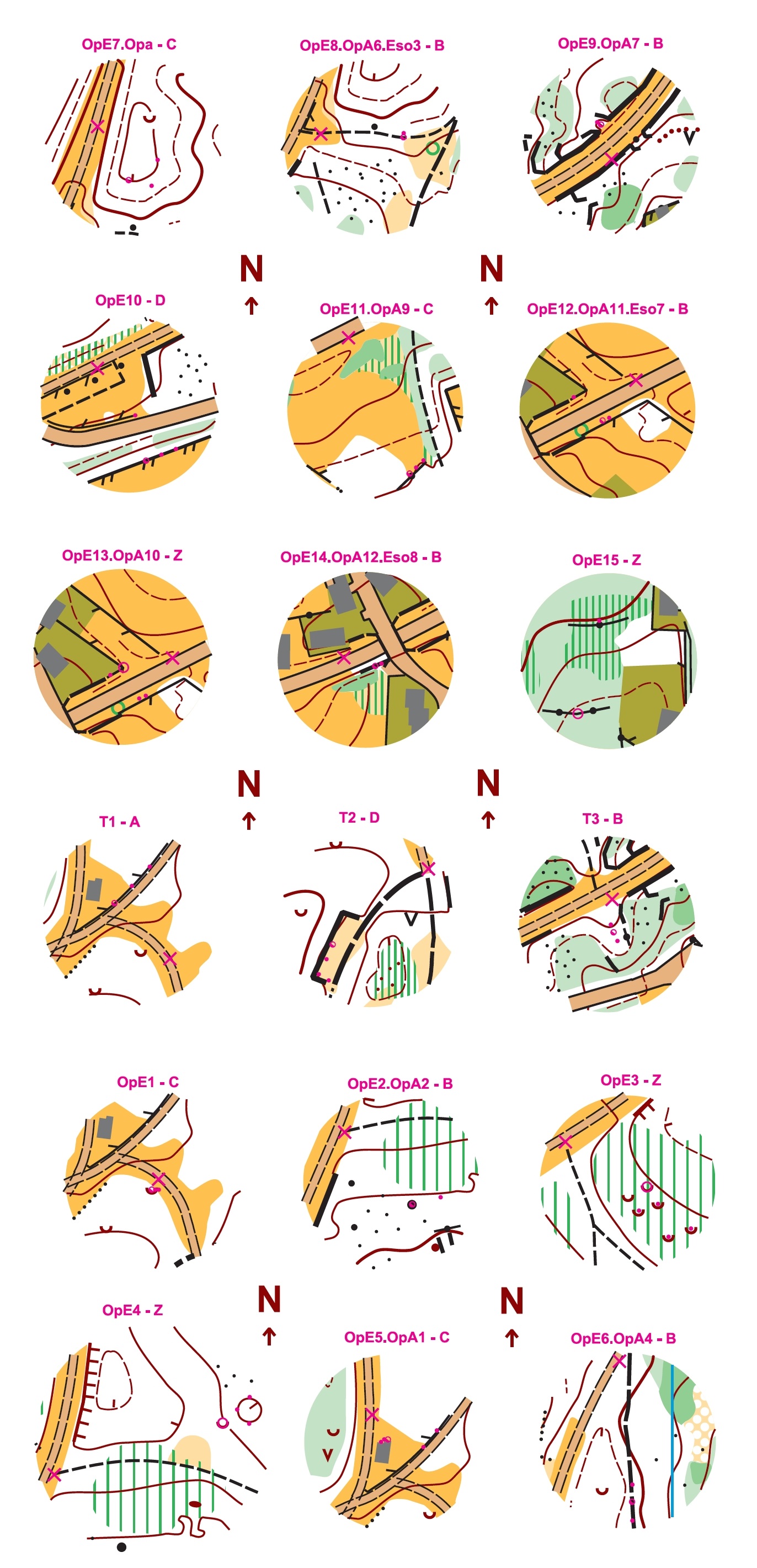 OpE7.Opa - C

OpE8.OpA6.Eso3 - B

OpE9.OpA7 - B

N

N

OpE10 - D

OpE11.OpA9 - C

OpE12.OpA11.Eso7 - B

OpE13.OpA10 - Z

OpE14.OpA12.Eso8 - B

OpE15 - Z

N

N

T1 - A

T2 - D

T3 - B

OpE1 - C

OpE2.OpA2 - B

OpE3 - Z

N

N

OpE4 - Z

OpE5.OpA1 - C

OpE6.OpA4 - B